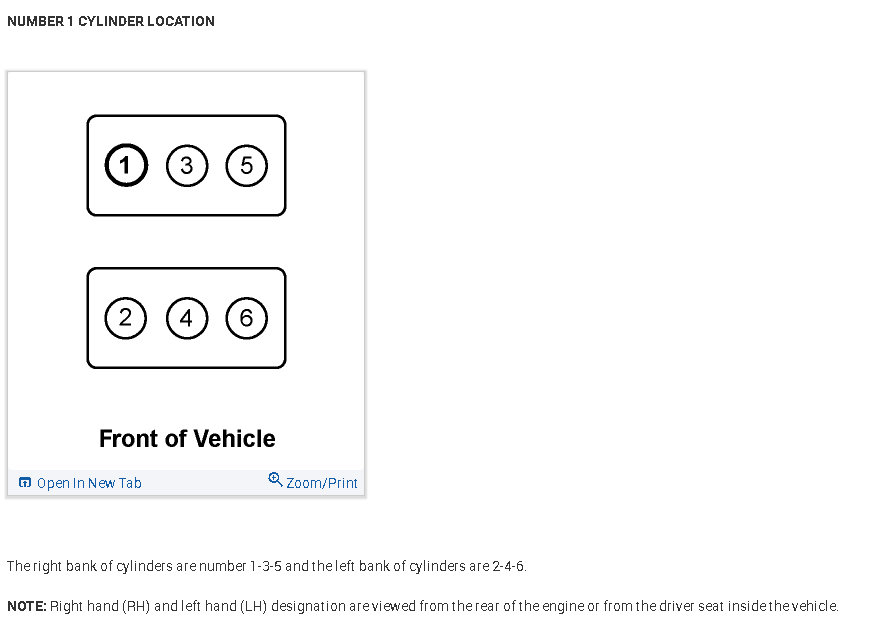 NUMBER 1 CYLINDER LOCATION

1 3 5

2 4 6

Front of Vehicle

Open In New Tab Zoom/Print

The right bank of cylinders are number 1-3-5 and the left bank of cylinders are 2-4-6.

NOTE: Right hand (RH) and left hand (LH) designation are viewed from the rear of the engine or from the driver seat inside the vehicle.