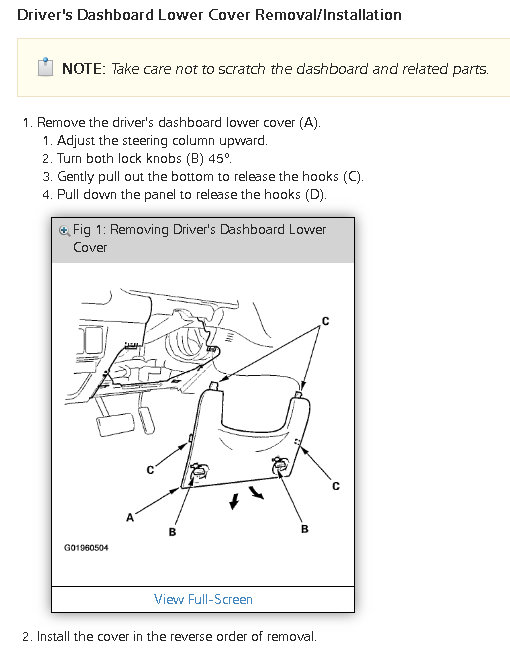 Driver's Dashboard Lower Cover Removal/Installation

NOTE: Take care not to scratch the dashboard and related parts.

1. Remove the driver's dashboard lower cover (A).
1. Adjust the steering column upward.
2. Turn both lock knobs (B) 45°.
3. Gently pull out the bottom to release the hooks (C).
4. Pull down the panel to release the hooks (D).

Fig 1: Removing Driver's Dashboard Lower Cover

C
C
C
A
B
B
G01960504

View Full-Screen

2. Install the cover in the reverse order of removal.