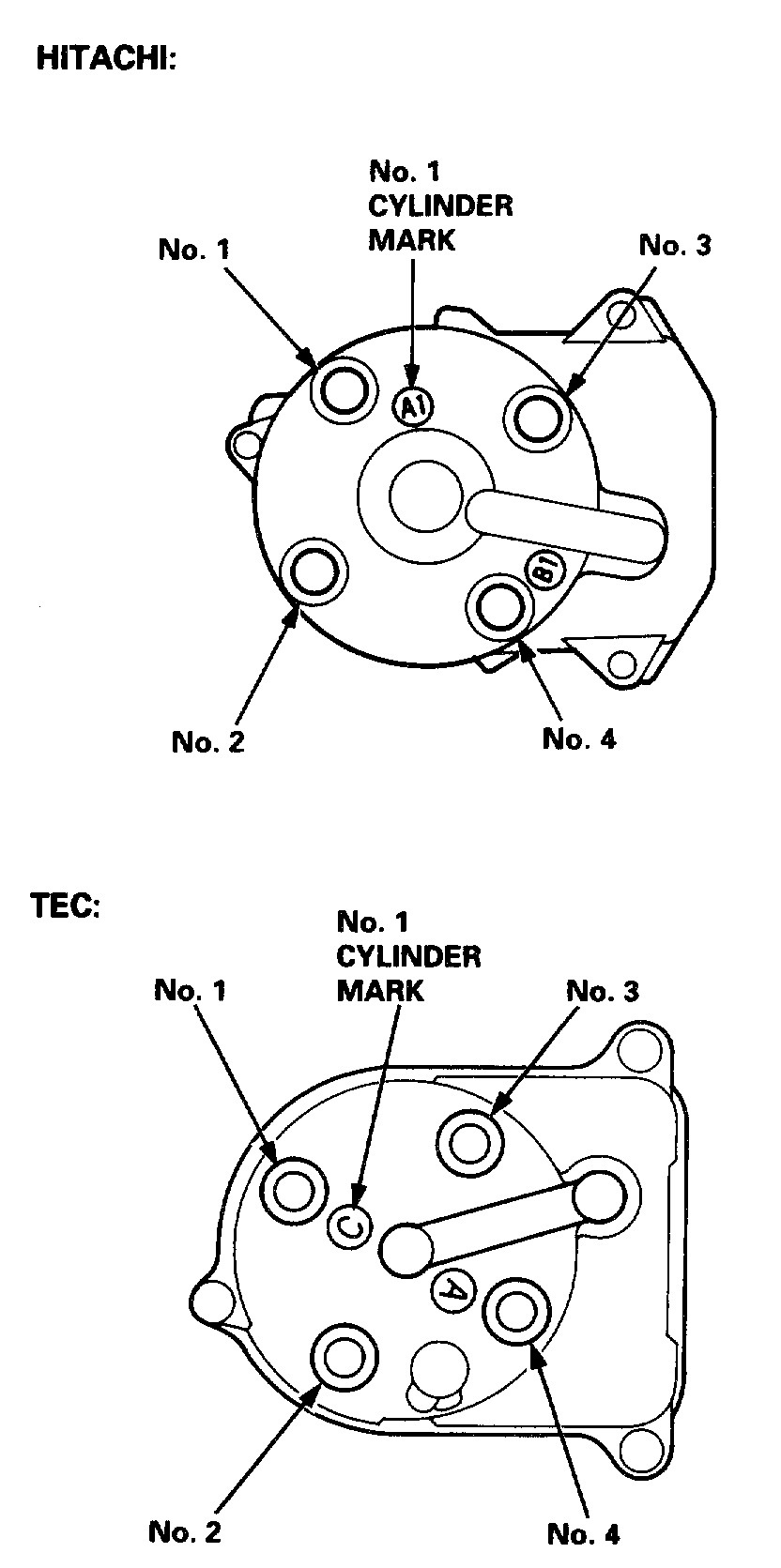 HITACHI:

No. 1 CYLINDER MARK

No. 1

No. 3

A1

B1

No. 2

No. 4

TEC:

No. 1 CYLINDER MARK

No. 1

No. 3

C

A

No. 2

No. 4