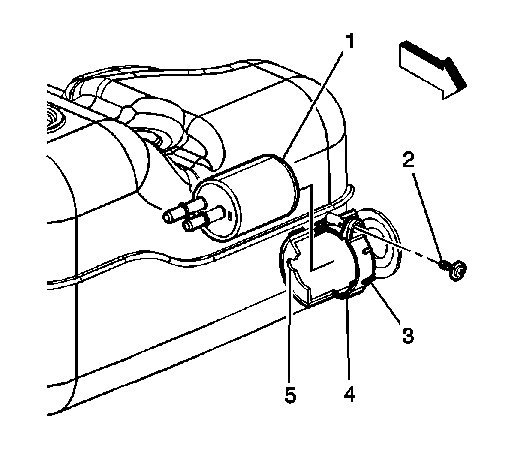 1
2
3
5
4