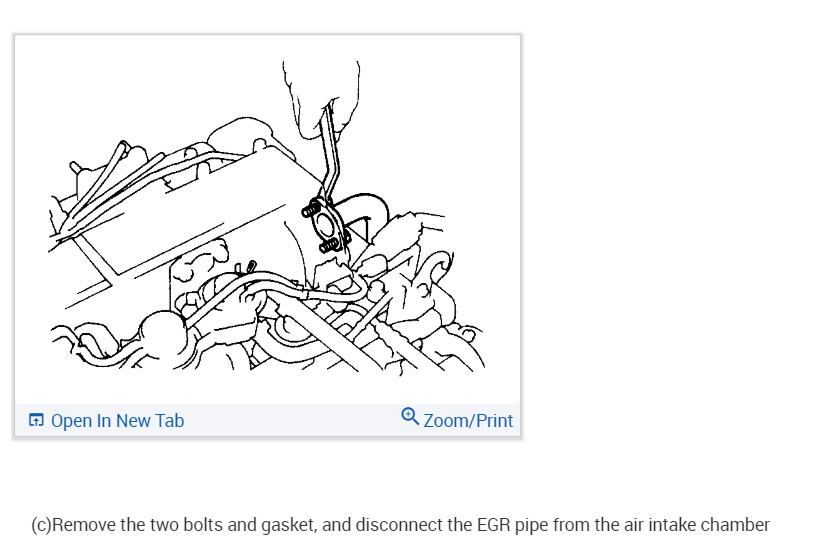 Open In New Tab

Zoom/Print

(c)Remove the two bolts and gasket, and disconnect the EGR pipe from the air intake chamber