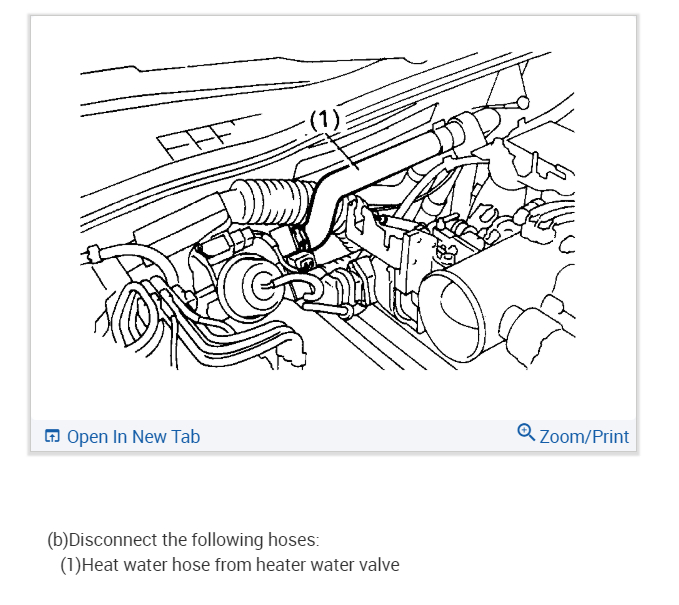 (1)

Open In New Tab

Zoom/Print

(b)Disconnect the following hoses:
(1)Heat water hose from heater water valve