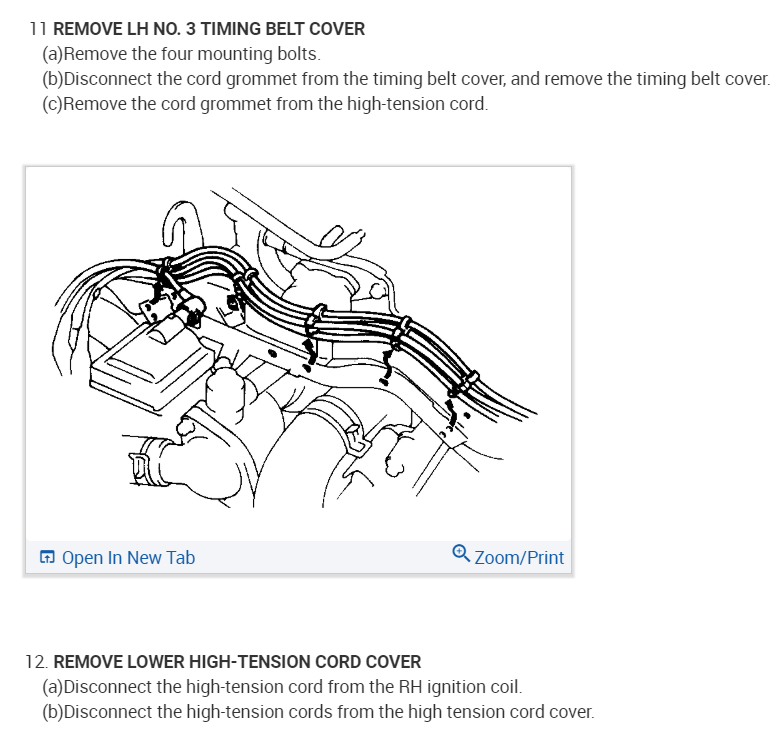 11 REMOVE LH NO. 3 TIMING BELT COVER
(a)Remove the four mounting bolts.
(b)Disconnect the cord grommet from the timing belt cover, and remove the timing belt cover.
(c)Remove the cord grommet from the high-tension cord.

Open In New Tab
Zoom/Print

12. REMOVE LOWER HIGH-TENSION CORD COVER
(a)Disconnect the high-tension cord from the RH ignition coil.
(b)Disconnect the high-tension cords from the high tension cord cover.