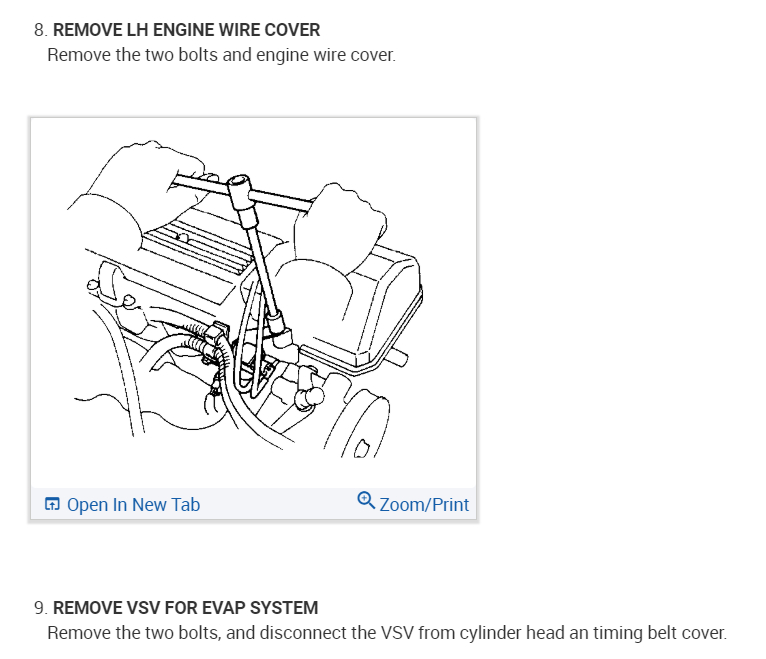 8. REMOVE LH ENGINE WIRE COVER
Remove the two bolts and engine wire cover.

Open In New Tab Zoom/Print

9. REMOVE VSV FOR EVAP SYSTEM
Remove the two bolts, and disconnect the VSV from cylinder head an timing belt cover.