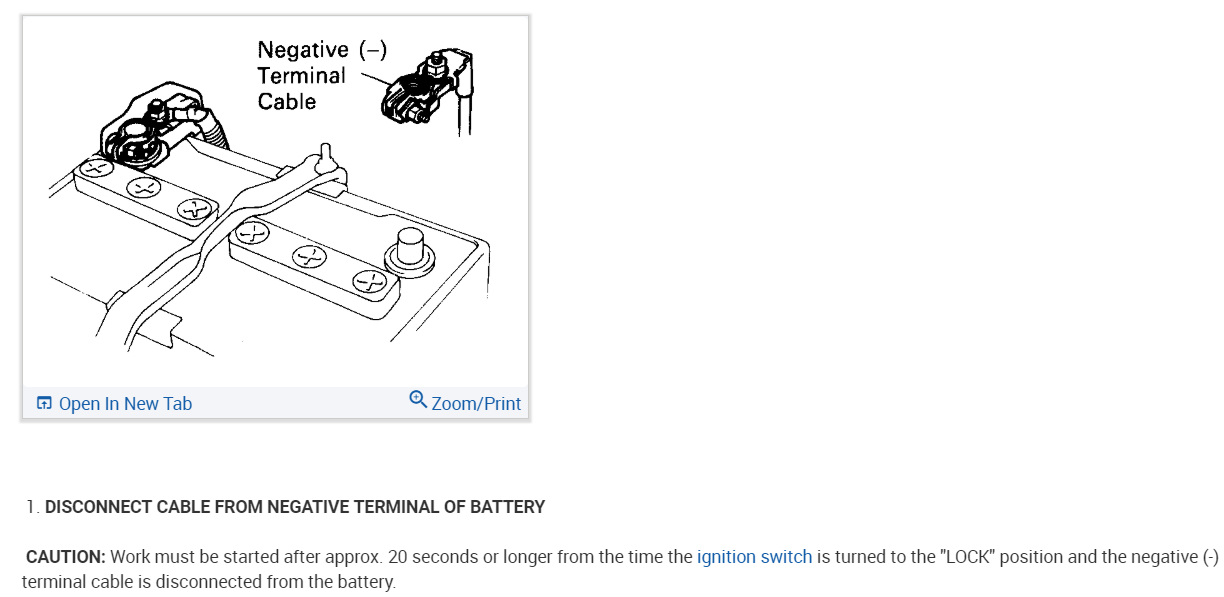 Negative (–) Terminal Cable

Open In New Tab

Zoom/Print

1. DISCONNECT CABLE FROM NEGATIVE TERMINAL OF BATTERY

CAUTION: Work must be started after approx. 20 seconds or longer from the time the ignition switch is turned to the "LOCK" position and the negative (-) terminal cable is disconnected from the battery.