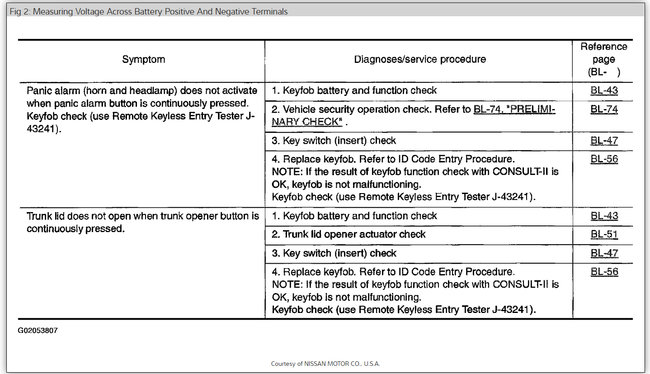 Fig 2: Measuring Voltage Across Battery Positive And Negative Terminals

| Symptom | Diagnoses/service procedure | Reference page (BL- ) |
|---|---|---|
| Panic alarm (horn and headlamp) does not activate when panic alarm button is continuously pressed. Keyfob check (use Remote Keyless Entry Tester J-43241). | 1. Keyfob battery and function check | BL-43 |
| | 2. Vehicle security operation check. Refer to BL-74, "PRELIMINARY CHECK" . | BL-74 |
| | 3. Key switch (insert) check | BL-47 |
| | 4. Replace keyfob. Refer to ID Code Entry Procedure. NOTE: If the result of keyfob function check with CONSULT-II is OK, keyfob is not malfunctioning. Keyfob check (use Remote Keyless Entry Tester J-43241). | BL-56 |
| Trunk lid does not open when trunk opener button is continuously pressed. | 1. Keyfob battery and function check | BL-43 |
| | 2. Trunk lid opener actuator check | BL-51 |
| | 3. Key switch (insert) check | BL-47 |
| | 4. Replace keyfob. Refer to ID Code Entry Procedure. NOTE: If the result of keyfob function check with CONSULT-II is OK, keyfob is not malfunctioning. Keyfob check (use Remote Keyless Entry Tester J-43241). | BL-56 |

G02053807

Courtesy of NISSAN MOTOR CO., U.S.A.