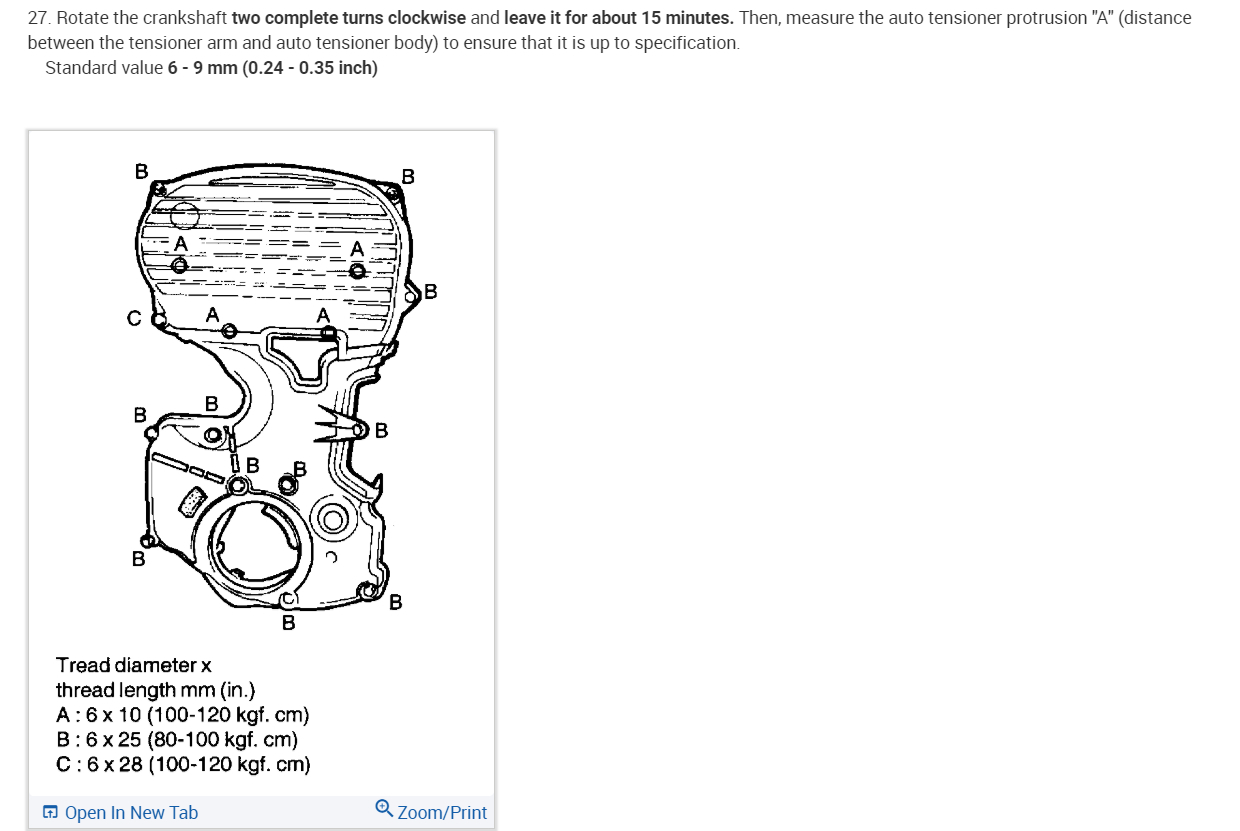 27. Rotate the crankshaft two complete turns clockwise and leave it for about 15 minutes. Then, measure the auto tensioner protrusion "A" (distance between the tensioner arm and auto tensioner body) to ensure that it is up to specification.

Standard value 6 - 9 mm (0.24 - 0.35 inch)

B
B
A
A
B
C
A
A
B
B
B
B
B
B
B
B

Tread diameter x
thread length mm (in.)
A : 6 x 10 (100-120 kgf. cm)
B : 6 x 25 (80-100 kgf. cm)
C : 6 x 28 (100-120 kgf. cm)

Open In New Tab
Zoom/Print