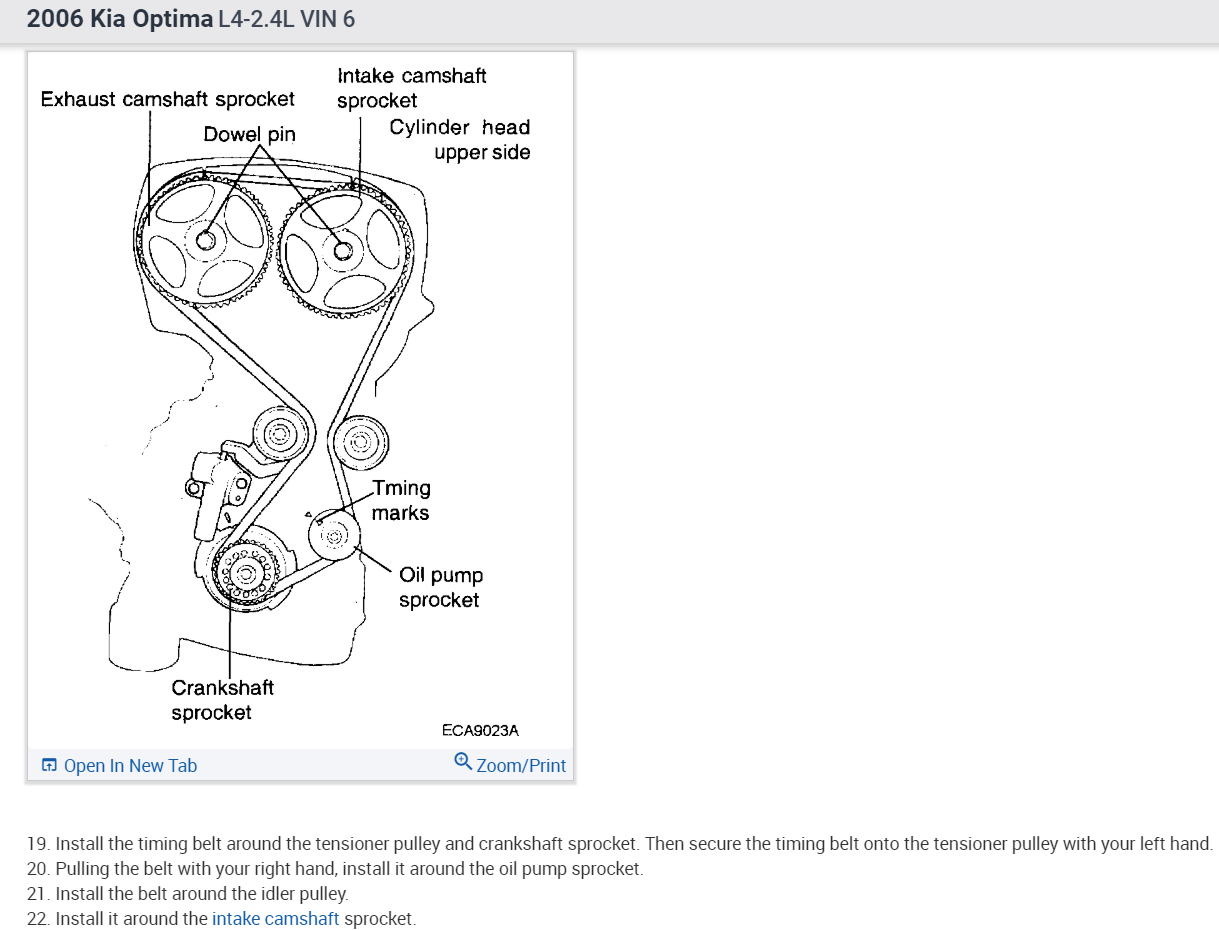 2006 Kia Optima L4-2.4L VIN 6

Exhaust camshaft sprocket
Intake camshaft sprocket
Dowel pin
Cylinder head upper side
Tming marks
Oil pump sprocket
Crankshaft sprocket
ECA9023A

Open In New Tab
Zoom/Print

19. Install the timing belt around the tensioner pulley and crankshaft sprocket. Then secure the timing belt onto the tensioner pulley with your left hand.
20. Pulling the belt with your right hand, install it around the oil pump sprocket.
21. Install the belt around the idler pulley.
22. Install it around the intake camshaft sprocket.