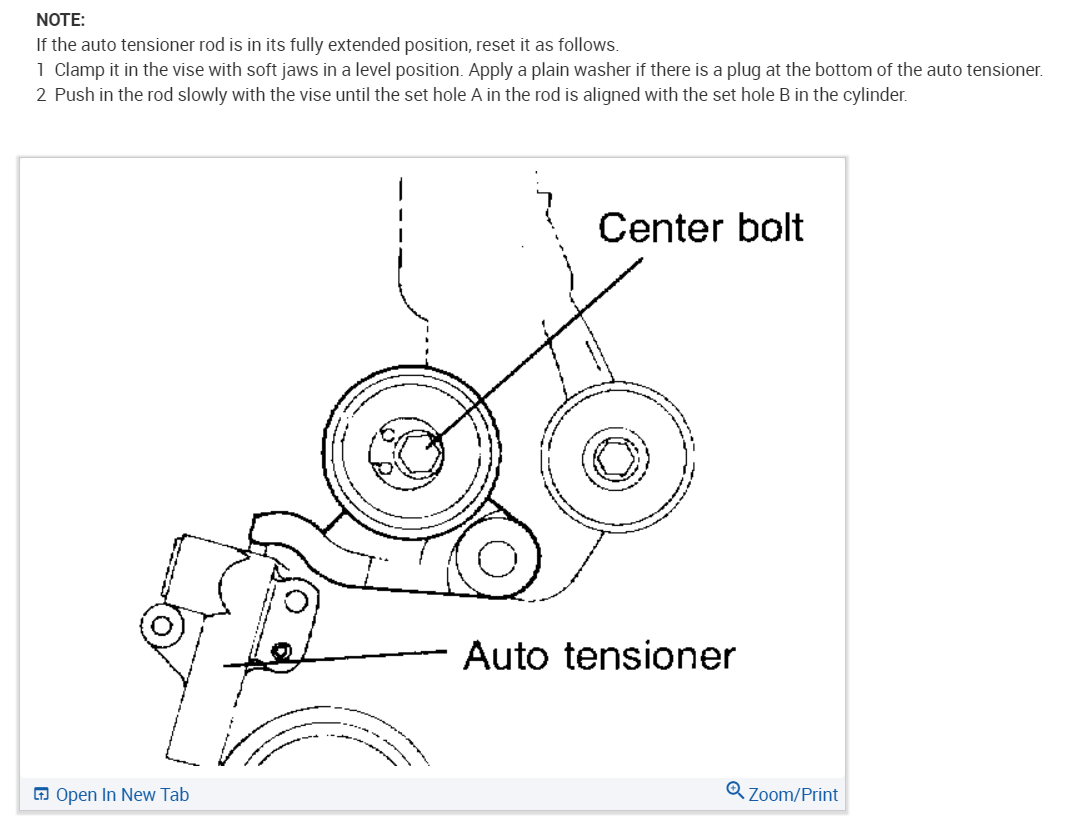 NOTE:
If the auto tensioner rod is in its fully extended position, reset it as follows.
1 Clamp it in the vise with soft jaws in a level position. Apply a plain washer if there is a plug at the bottom of the auto tensioner.
2 Push in the rod slowly with the vise until the set hole A in the rod is aligned with the set hole B in the cylinder.

Center bolt

Auto tensioner

Open In New Tab

Zoom/Print