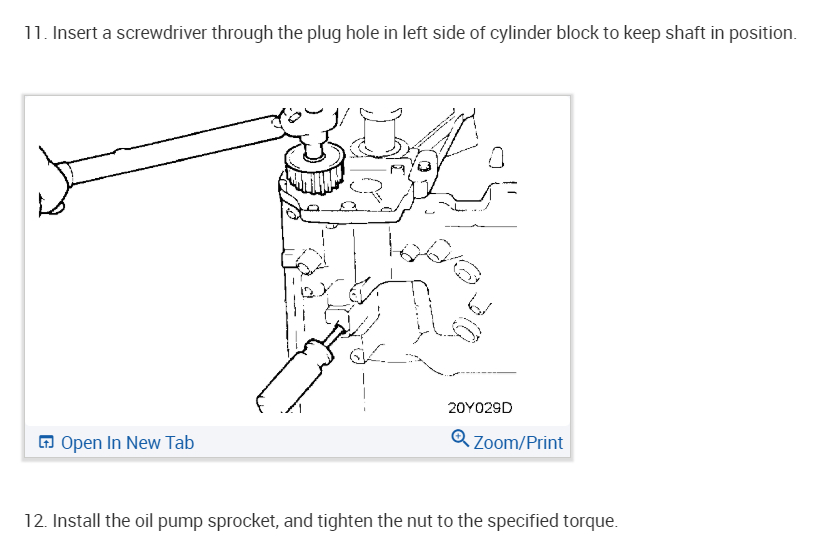 11. Insert a screwdriver through the plug hole in left side of cylinder block to keep shaft in position.

20Y029D

Open In New Tab

Zoom/Print

12. Install the oil pump sprocket, and tighten the nut to the specified torque.