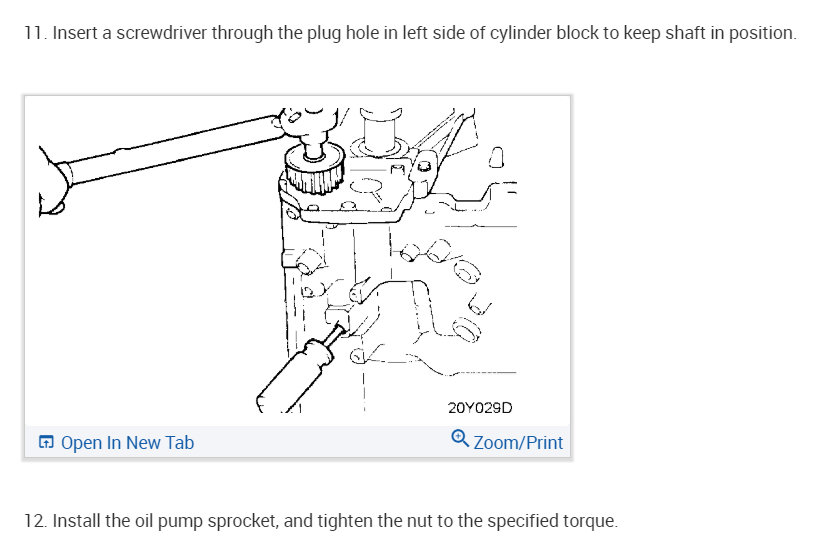 11. Insert a screwdriver through the plug hole in left side of cylinder block to keep shaft in position.

20Y029D

Open In New Tab

Zoom/Print

12. Install the oil pump sprocket, and tighten the nut to the specified torque.