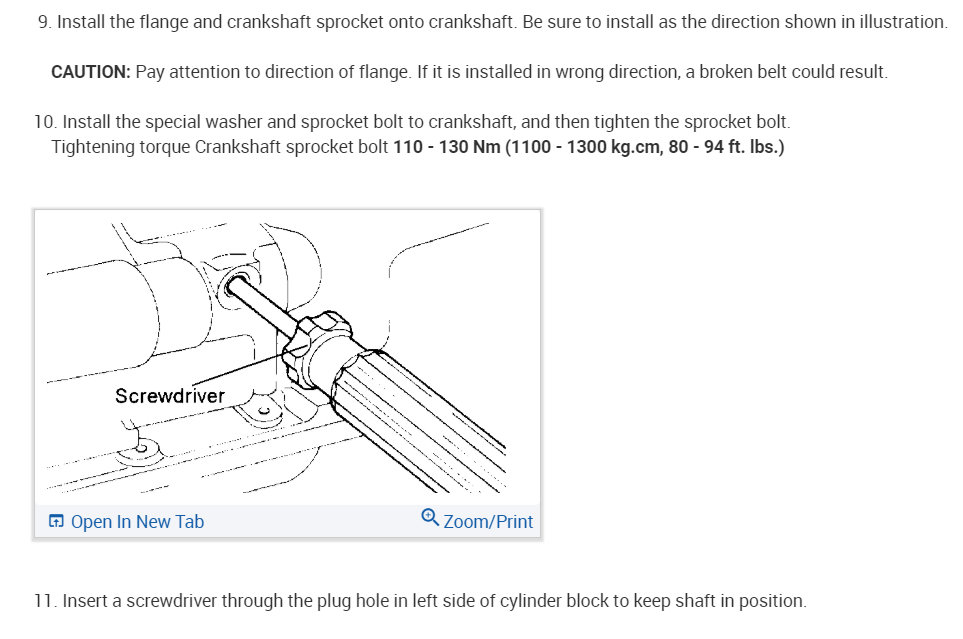 9. Install the flange and crankshaft sprocket onto crankshaft. Be sure to install as the direction shown in illustration.

CAUTION: Pay attention to direction of flange. If it is installed in wrong direction, a broken belt could result.

10. Install the special washer and sprocket bolt to crankshaft, and then tighten the sprocket bolt.
Tightening torque Crankshaft sprocket bolt 110 - 130 Nm (1100 - 1300 kg.cm, 80 - 94 ft. lbs.)

Screwdriver

Open In New Tab

Zoom/Print

11. Insert a screwdriver through the plug hole in left side of cylinder block to keep shaft in position.