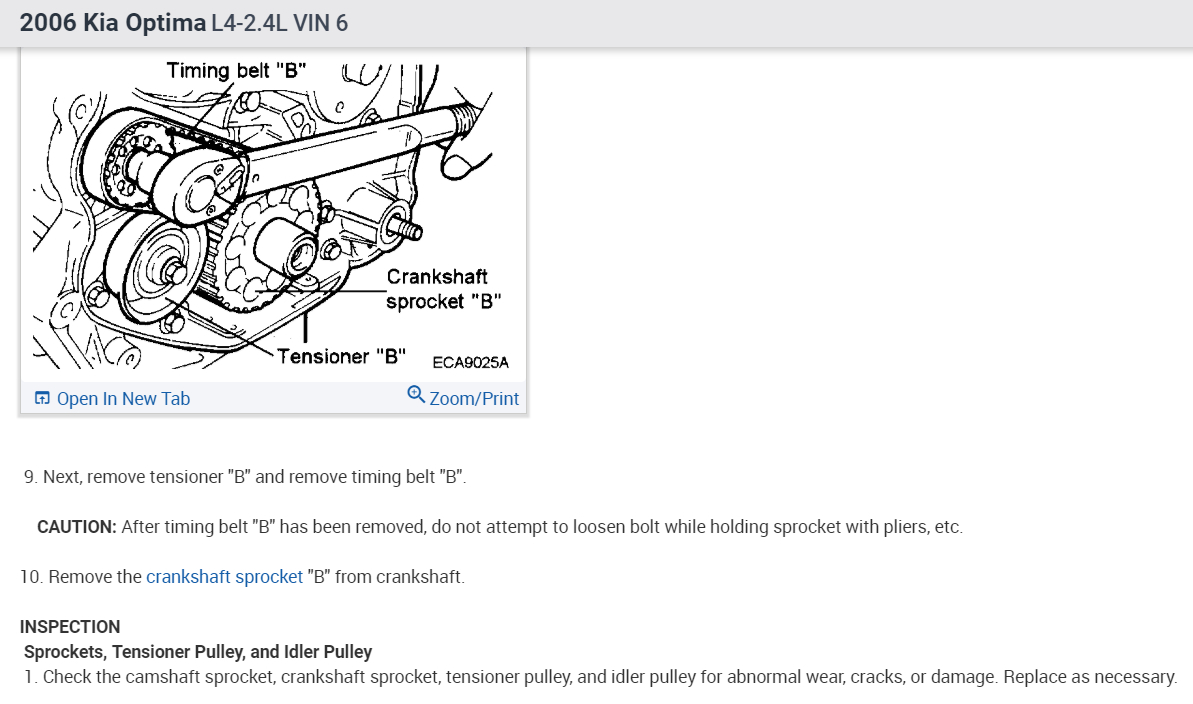 2006 Kia Optima L4-2.4L VIN 6

Timing belt "B"

Crankshaft sprocket "B"

Tensioner "B"

ECA9025A

Open In New Tab

Zoom/Print

9. Next, remove tensioner "B" and remove timing belt "B".

CAUTION: After timing belt "B" has been removed, do not attempt to loosen bolt while holding sprocket with pliers, etc.

10. Remove the crankshaft sprocket "B" from crankshaft.

INSPECTION

Sprockets, Tensioner Pulley, and Idler Pulley

1. Check the camshaft sprocket, crankshaft sprocket, tensioner pulley, and idler pulley for abnormal wear, cracks, or damage. Replace as necessary.