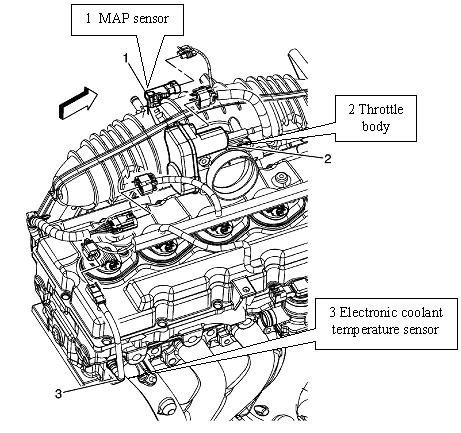 1 MAP sensor

1

2 Throttle body

2

3 Electronic coolant temperature sensor

3