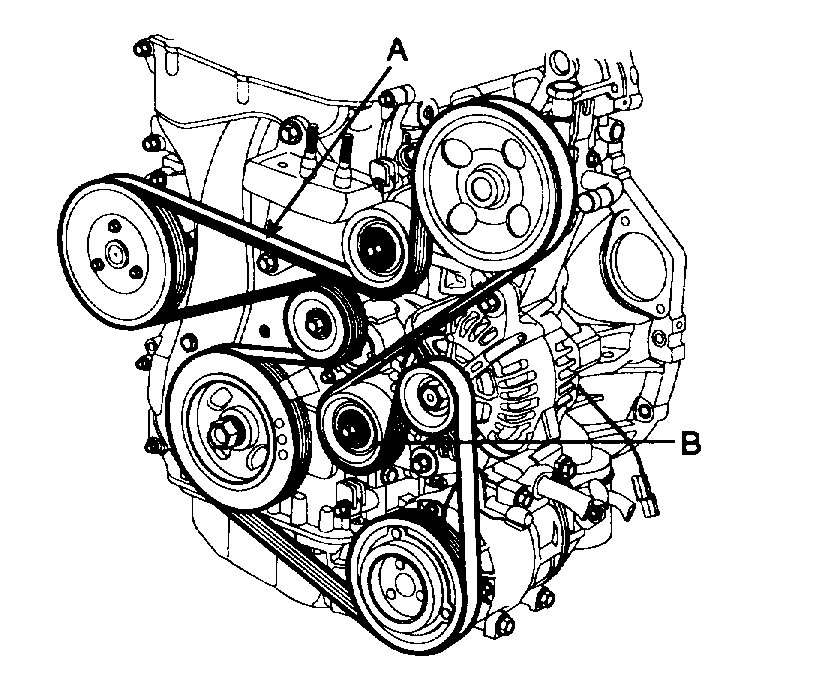 A

B