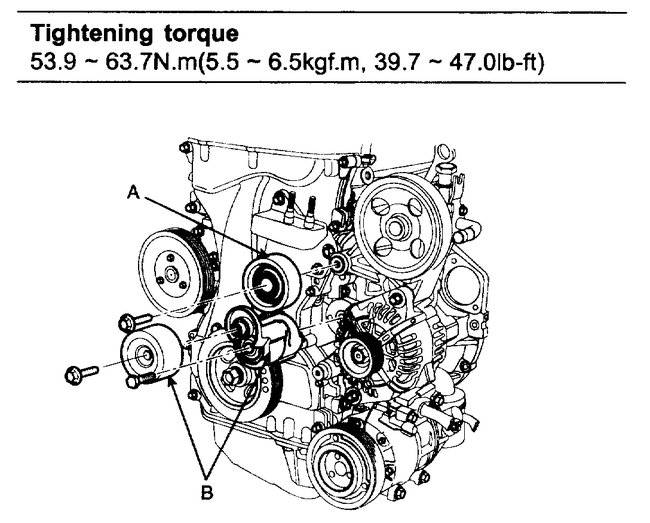 Tightening torque
53.9 ~ 63.7N.m(5.5 ~ 6.5kgf.m, 39.7 ~ 47.0lb-ft)

A

B