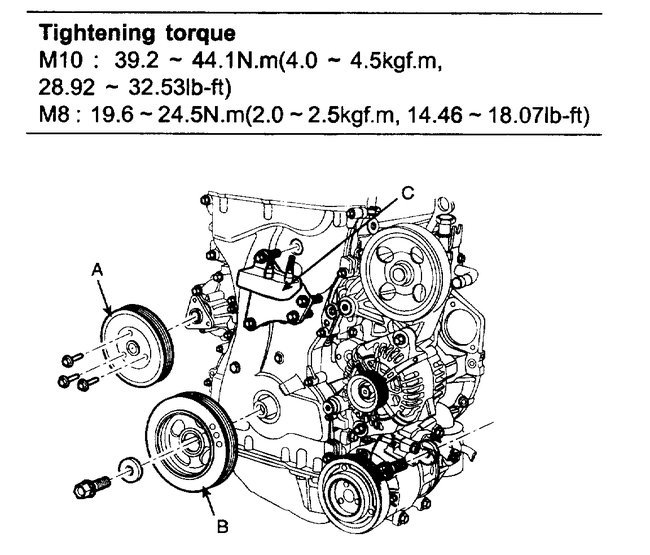 Tightening torque
M10 : 39.2 ~ 44.1N.m(4.0 ~ 4.5kgf.m, 28.92 ~ 32.53lb-ft)
M8 : 19.6 ~ 24.5N.m(2.0 ~ 2.5kgf.m, 14.46 ~ 18.07lb-ft)

C
A
B