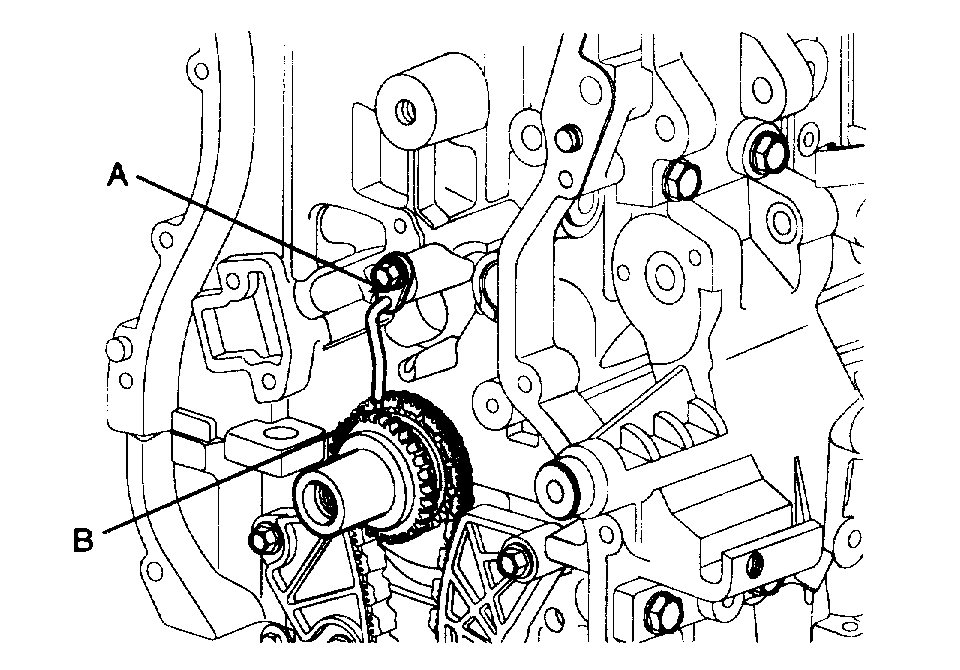 A

B