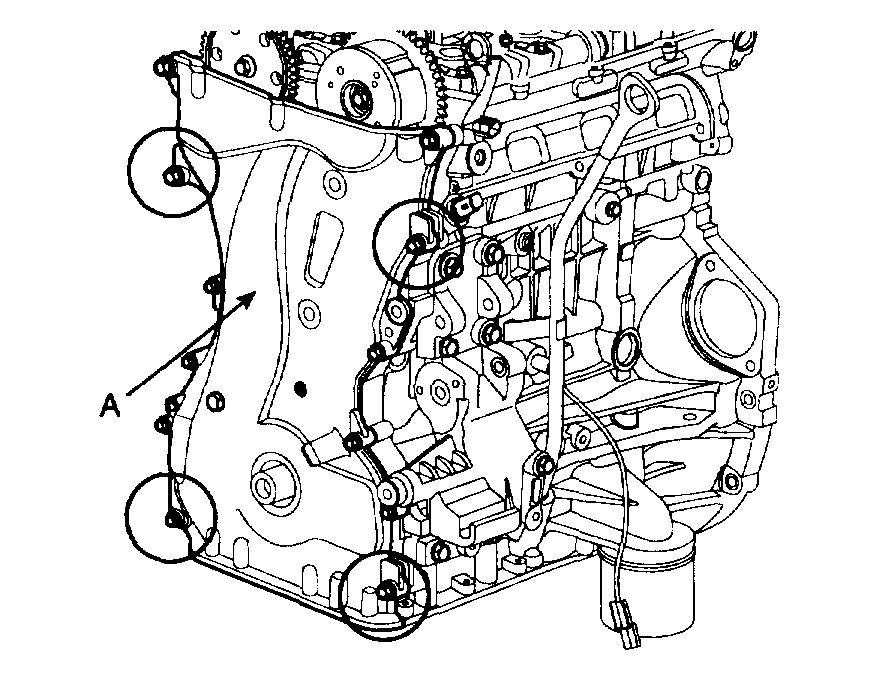 A