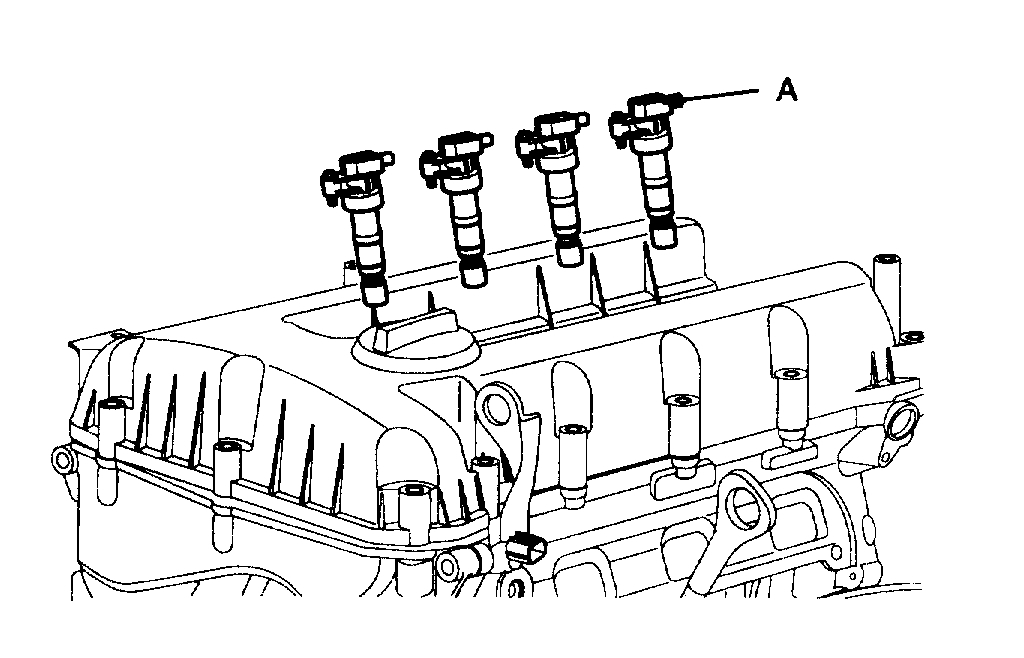 A