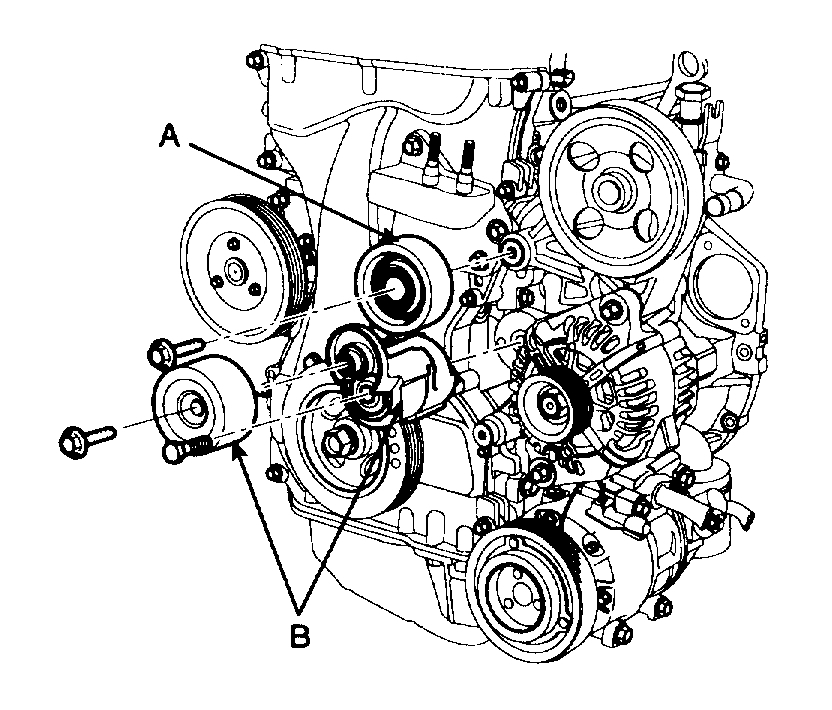 A

B