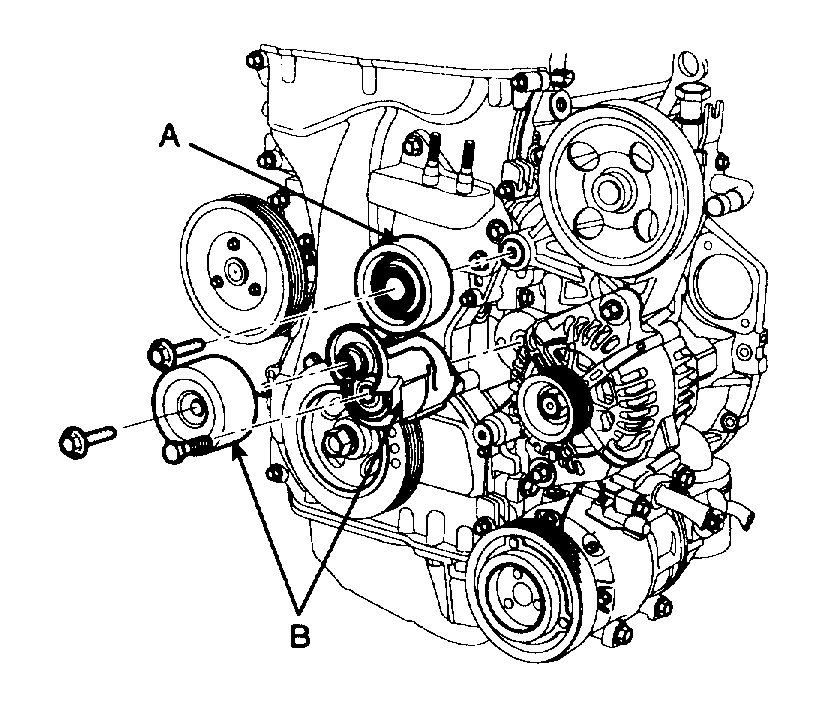 A

B