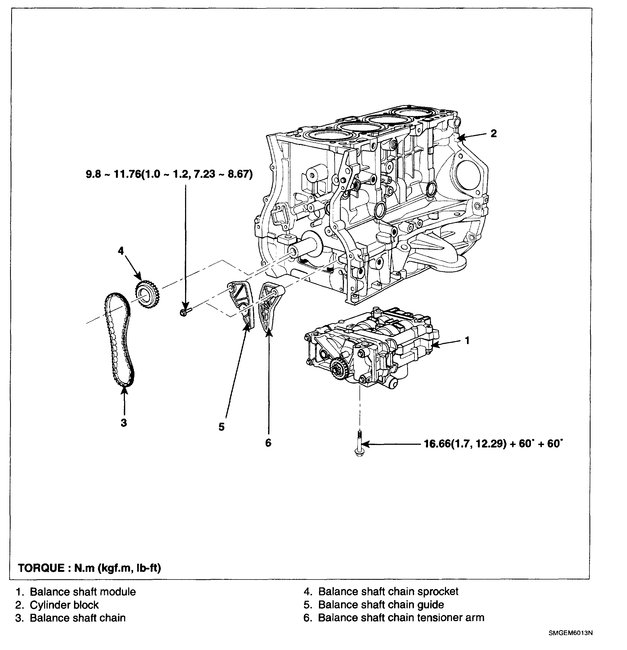 2

9.8 ~ 11.76(1.0 ~ 1.2, 7.23 ~ 8.67)

4

1

3

5

6

16.66(1.7, 12.29) + 60° + 60°

TORQUE : N.m (kgf.m, lb-ft)

1. Balance shaft module
2. Cylinder block
3. Balance shaft chain

4. Balance shaft chain sprocket
5. Balance shaft chain guide
6. Balance shaft chain tensioner arm

SMGEM6013N