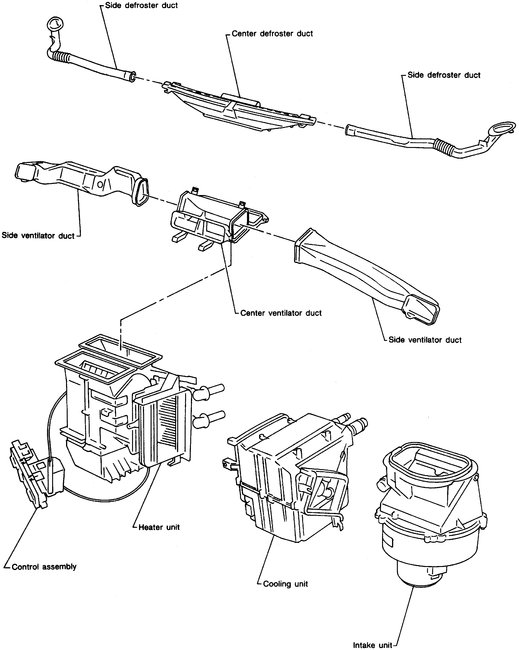 Side defroster duct

Center defroster duct

Side defroster duct

Side ventilator duct

Center ventilator duct

Side ventilator duct

Heater unit

Control assembly

Cooling unit

Intake unit