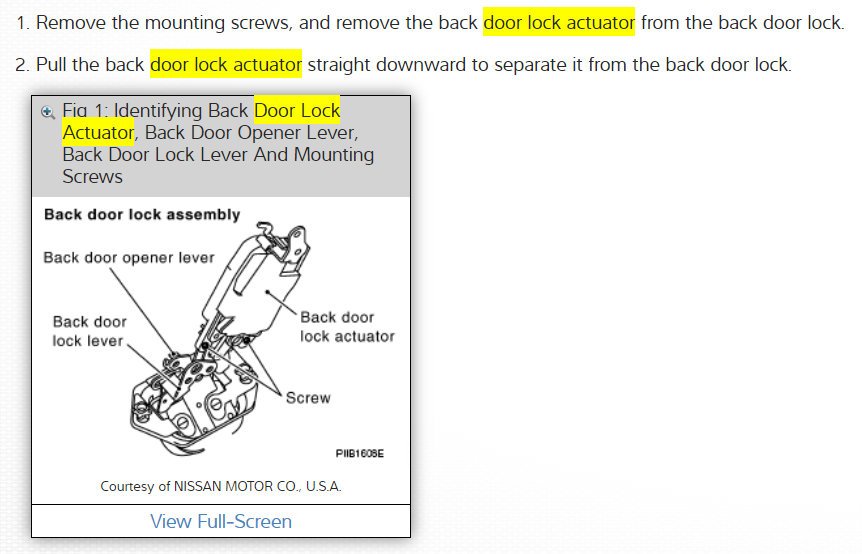 1. Remove the mounting screws, and remove the back door lock actuator from the back door lock.

2. Pull the back door lock actuator straight downward to separate it from the back door lock.

Fig 1: Identifying Back Door Lock Actuator, Back Door Opener Lever, Back Door Lock Lever And Mounting Screws

Back door lock assembly

Back door opener lever

Back door lock lever

Back door lock actuator

Screw

PIIB1608E

Courtesy of NISSAN MOTOR CO., U.S.A.

View Full-Screen