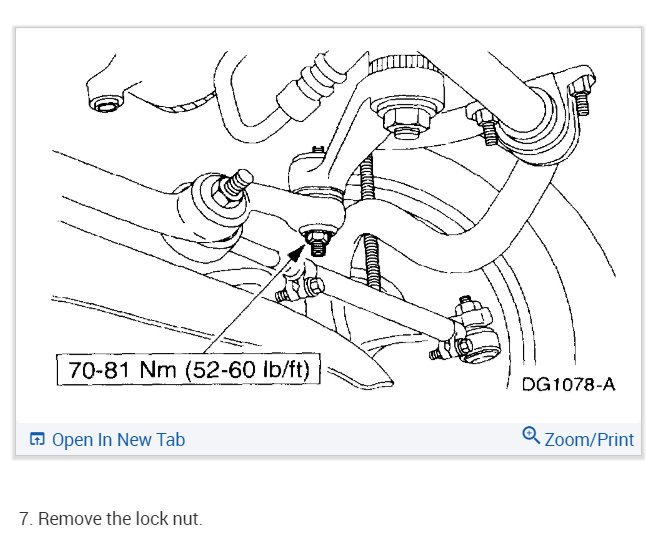 70-81 Nm (52-60 lb/ft)

DG1078-A

Open In New Tab

Zoom/Print

7. Remove the lock nut.