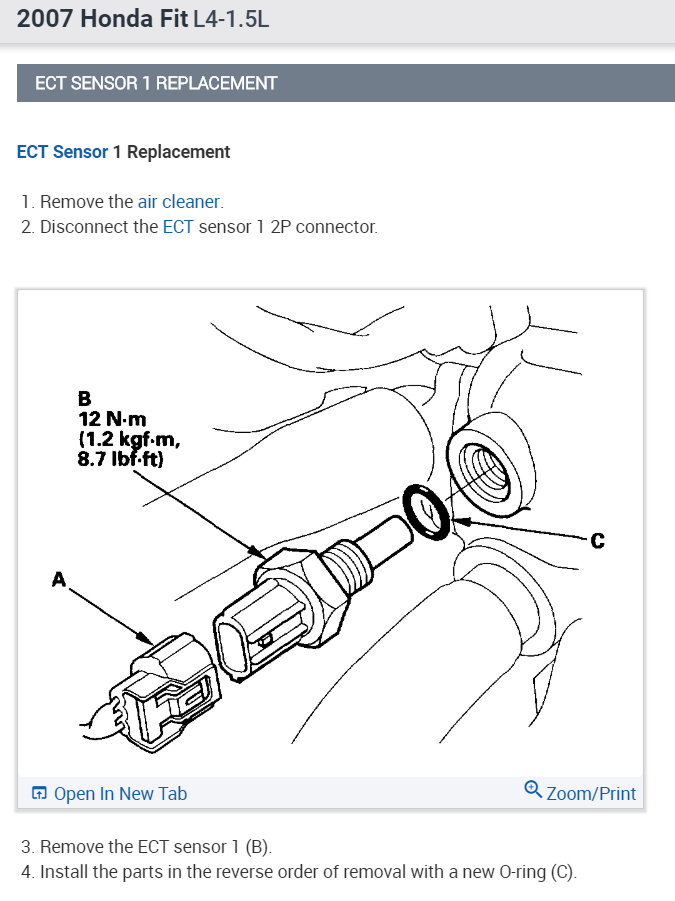 2007 Honda Fit L4-1.5L

ECT SENSOR 1 REPLACEMENT

ECT Sensor 1 Replacement

1. Remove the air cleaner.
2. Disconnect the ECT sensor 1 2P connector.

B
12 N·m
(1.2 kgf·m,
8.7 lbf·ft)

A

C

Open In New Tab

Zoom/Print

3. Remove the ECT sensor 1 (B).
4. Install the parts in the reverse order of removal with a new O-ring (C).