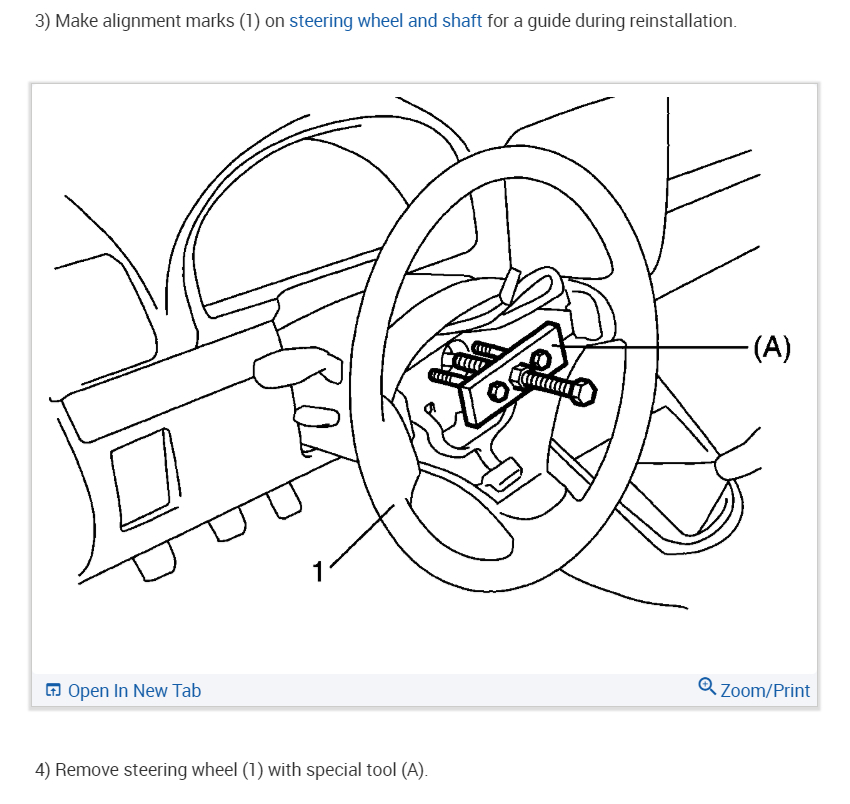 3) Make alignment marks (1) on steering wheel and shaft for a guide during reinstallation.

(A)

1

Open In New Tab

Zoom/Print

4) Remove steering wheel (1) with special tool (A).