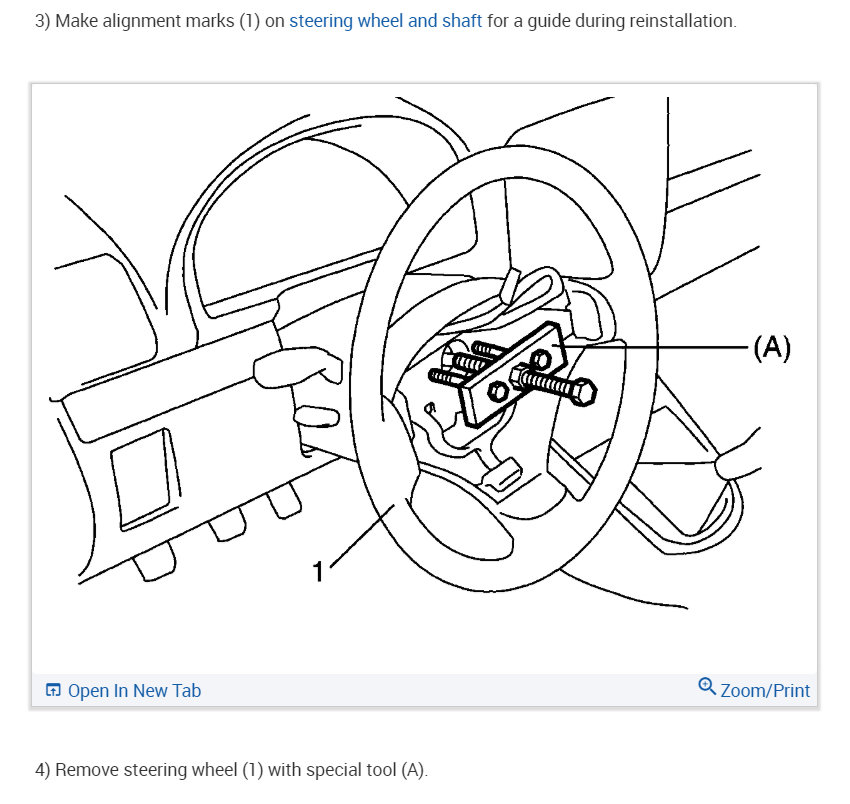 3) Make alignment marks (1) on steering wheel and shaft for a guide during reinstallation.

(A)

1

Open In New Tab

Zoom/Print

4) Remove steering wheel (1) with special tool (A).