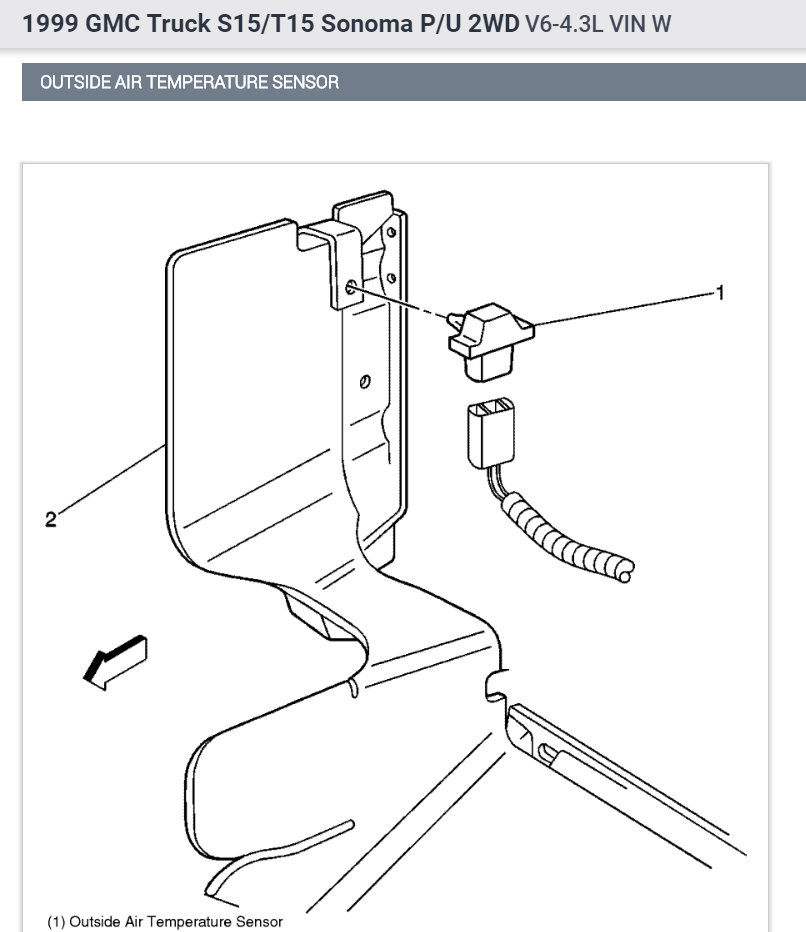 1999 GMC Truck S15/T15 Sonoma P/U 2WD V6-4.3L VIN W

OUTSIDE AIR TEMPERATURE SENSOR

1

2

(1) Outside Air Temperature Sensor