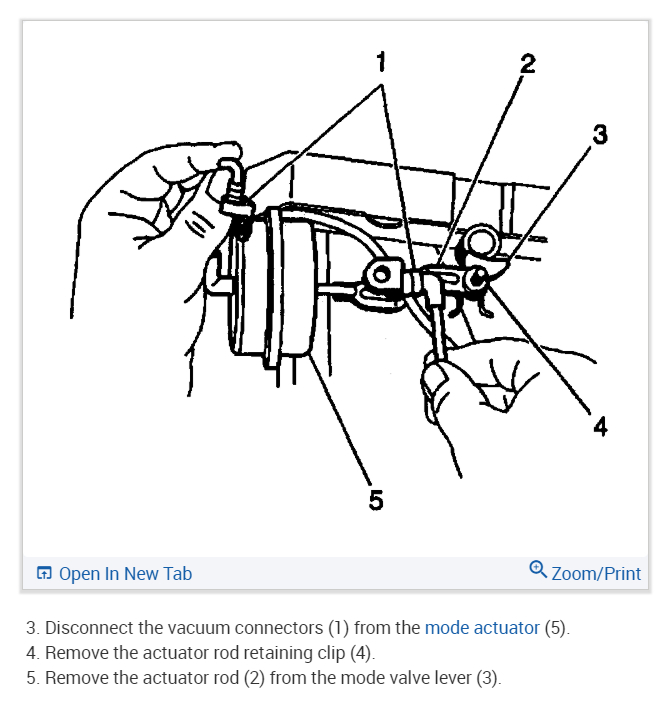 1
2
3
4
5

Open In New Tab
Zoom/Print

3. Disconnect the vacuum connectors (1) from the mode actuator (5).
4. Remove the actuator rod retaining clip (4).
5. Remove the actuator rod (2) from the mode valve lever (3).