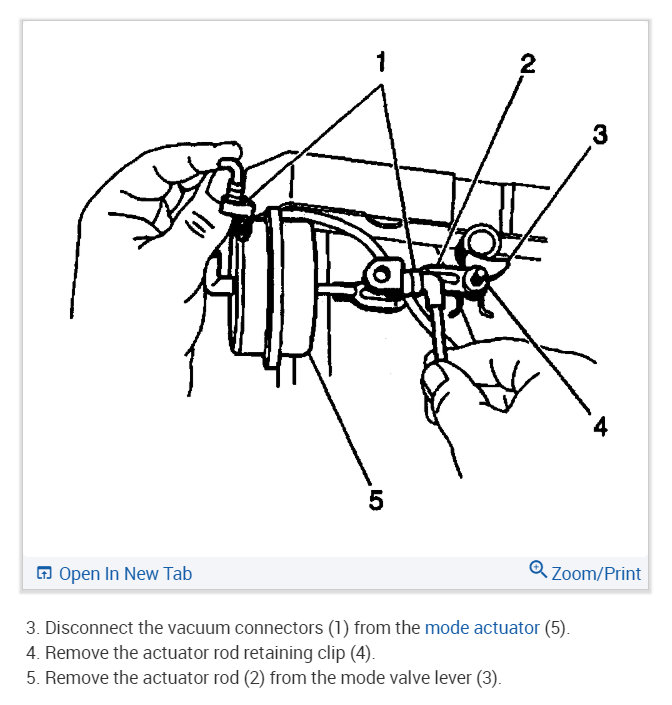 1
2
3
4
5

Open In New Tab
Zoom/Print

3. Disconnect the vacuum connectors (1) from the mode actuator (5).
4. Remove the actuator rod retaining clip (4).
5. Remove the actuator rod (2) from the mode valve lever (3).