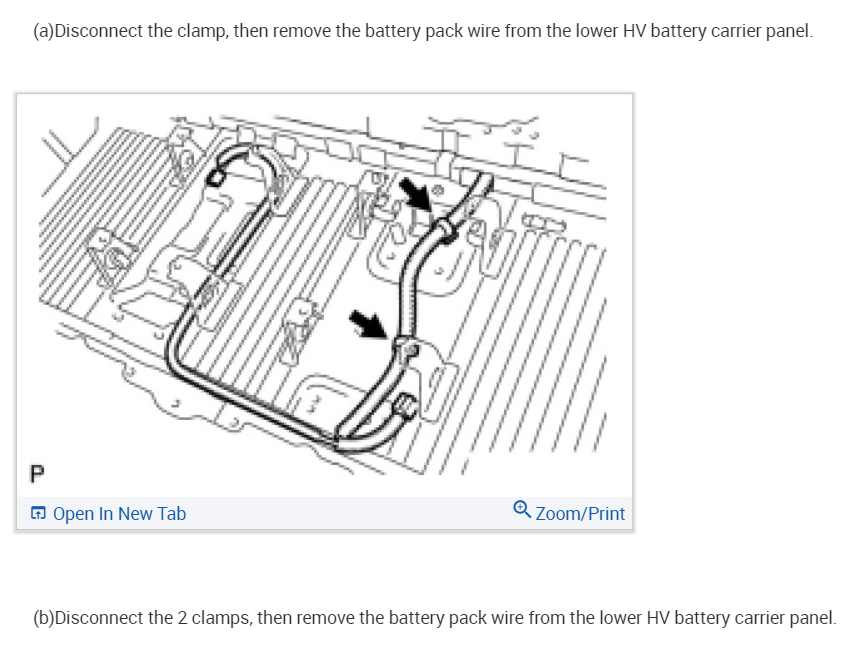 (a)Disconnect the clamp, then remove the battery pack wire from the lower HV battery carrier panel.

P

Open In New Tab

Zoom/Print

(b)Disconnect the 2 clamps, then remove the battery pack wire from the lower HV battery carrier panel.