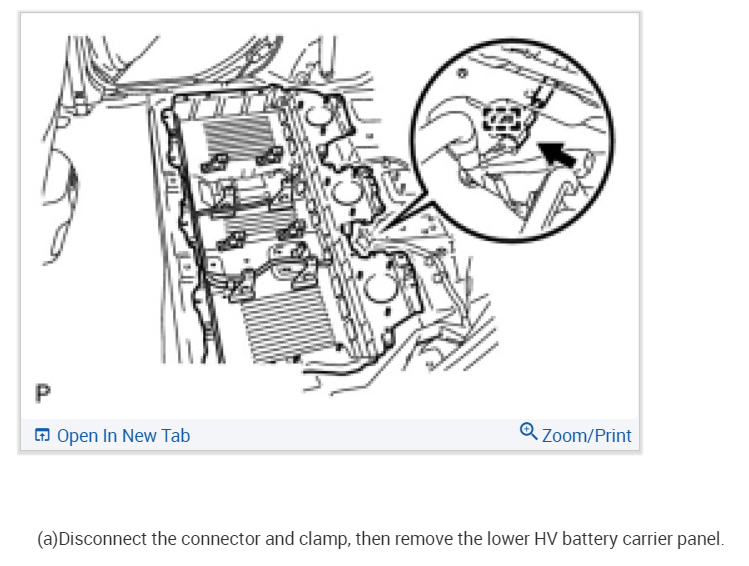 P

Open In New Tab

Zoom/Print

(a)Disconnect the connector and clamp, then remove the lower HV battery carrier panel.