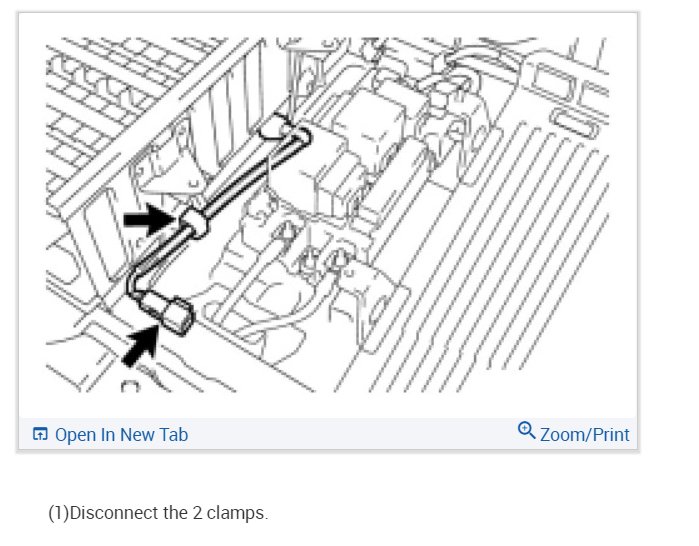 Open In New Tab

Zoom/Print

(1)Disconnect the 2 clamps.