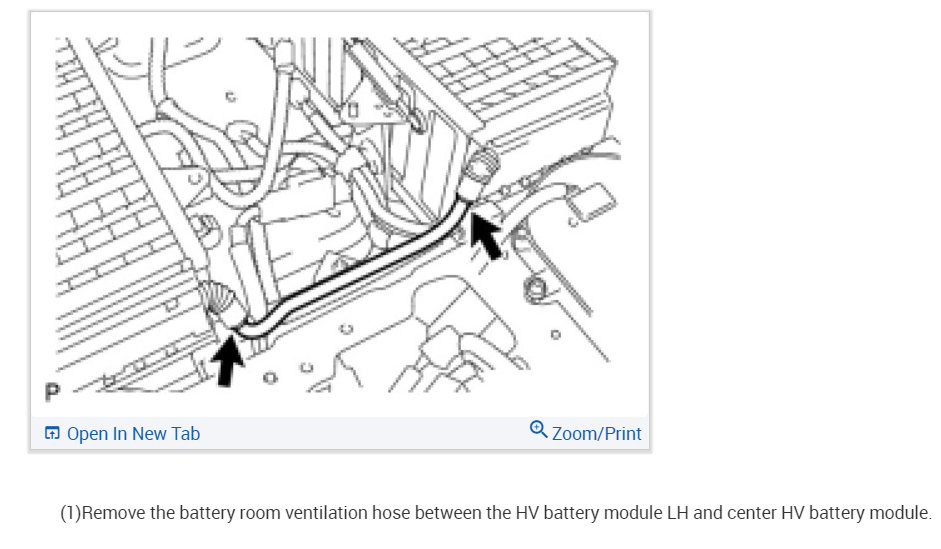 P

Open In New Tab

Zoom/Print

(1)Remove the battery room ventilation hose between the HV battery module LH and center HV battery module.