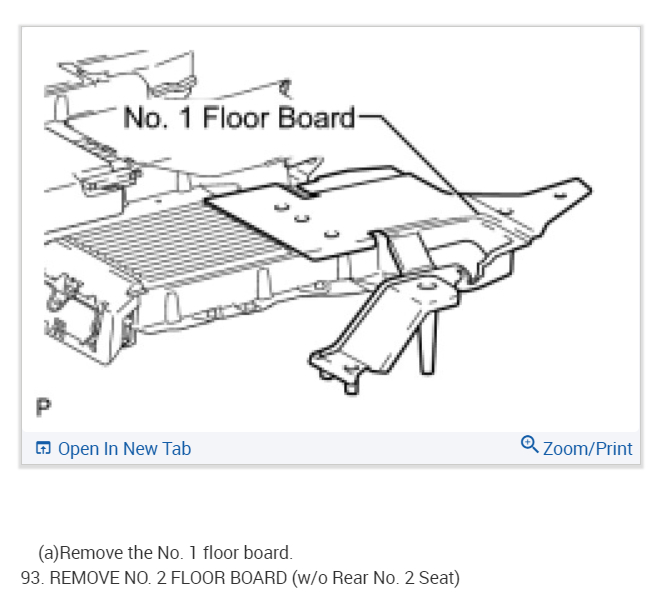 No. 1 Floor Board

P

Open In New Tab

Zoom/Print

(a)Remove the No. 1 floor board.
93. REMOVE NO. 2 FLOOR BOARD (w/o Rear No. 2 Seat)