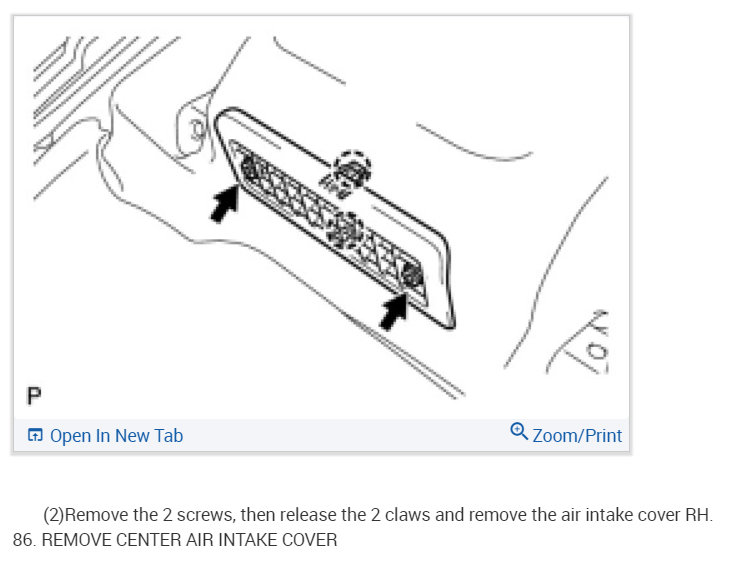 P

Open In New Tab

Zoom/Print

(2)Remove the 2 screws, then release the 2 claws and remove the air intake cover RH.

86. REMOVE CENTER AIR INTAKE COVER