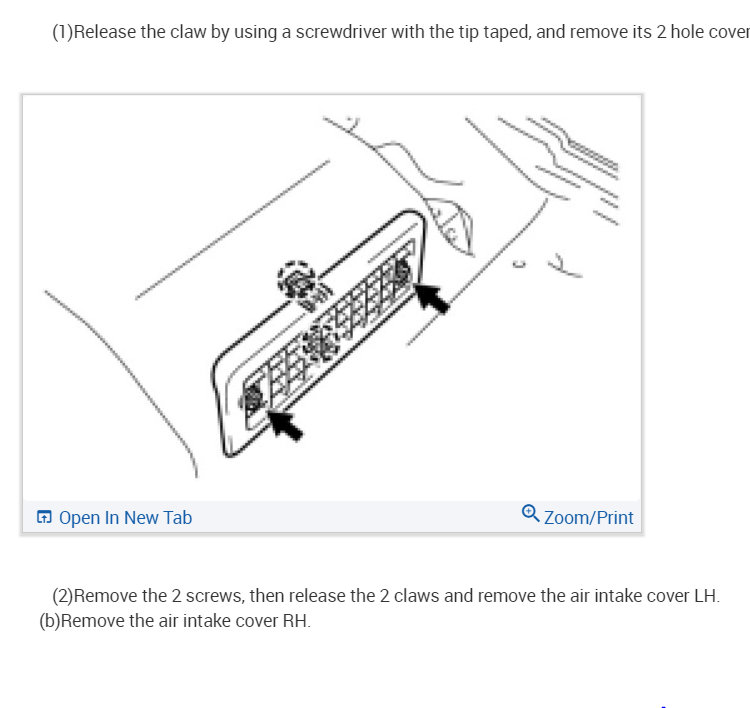 (1)Release the claw by using a screwdriver with the tip taped, and remove its 2 hole cover

Open In New Tab

Zoom/Print

(2)Remove the 2 screws, then release the 2 claws and remove the air intake cover LH.

(b)Remove the air intake cover RH.