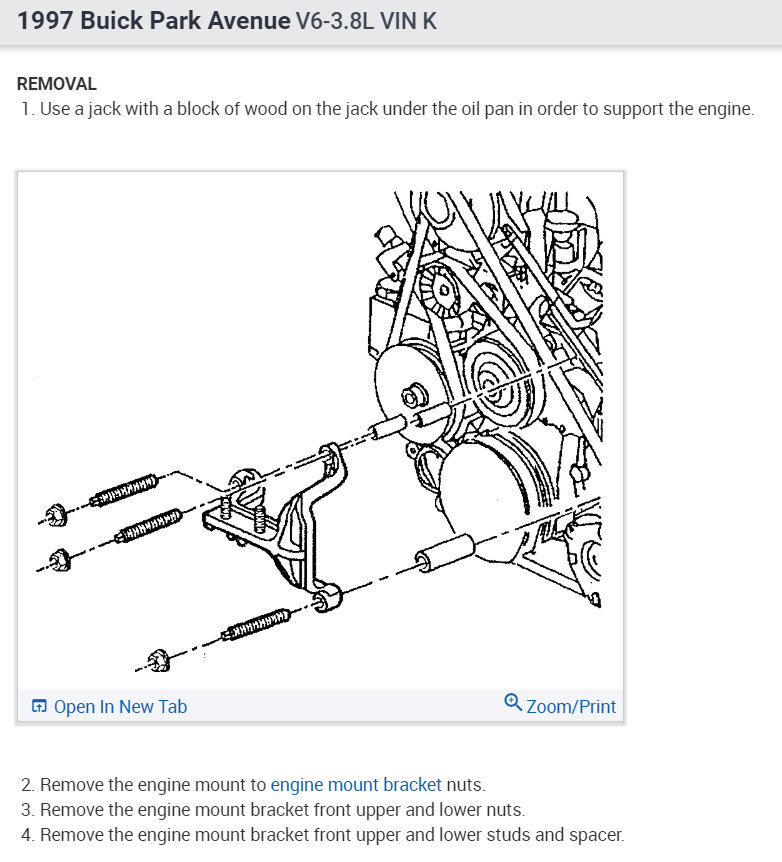 1997 Buick Park Avenue V6-3.8L VIN K

REMOVAL

1. Use a jack with a block of wood on the jack under the oil pan in order to support the engine.

Open In New Tab

Zoom/Print

2. Remove the engine mount to engine mount bracket nuts.
3. Remove the engine mount bracket front upper and lower nuts.
4. Remove the engine mount bracket front upper and lower studs and spacer.