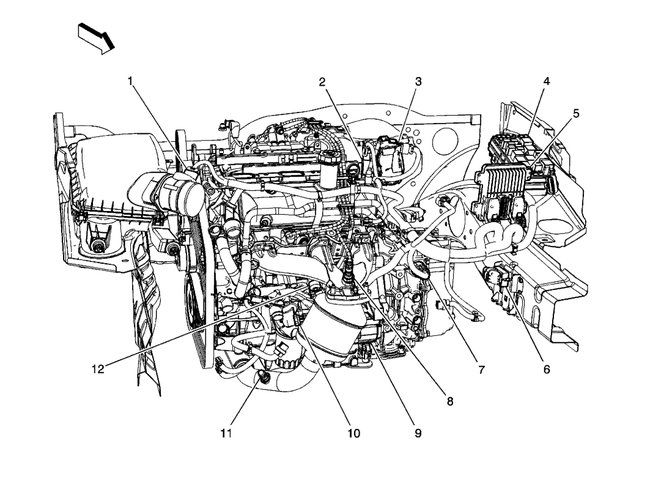 1
2
3
4
5
12
7
6
8
11
10
9