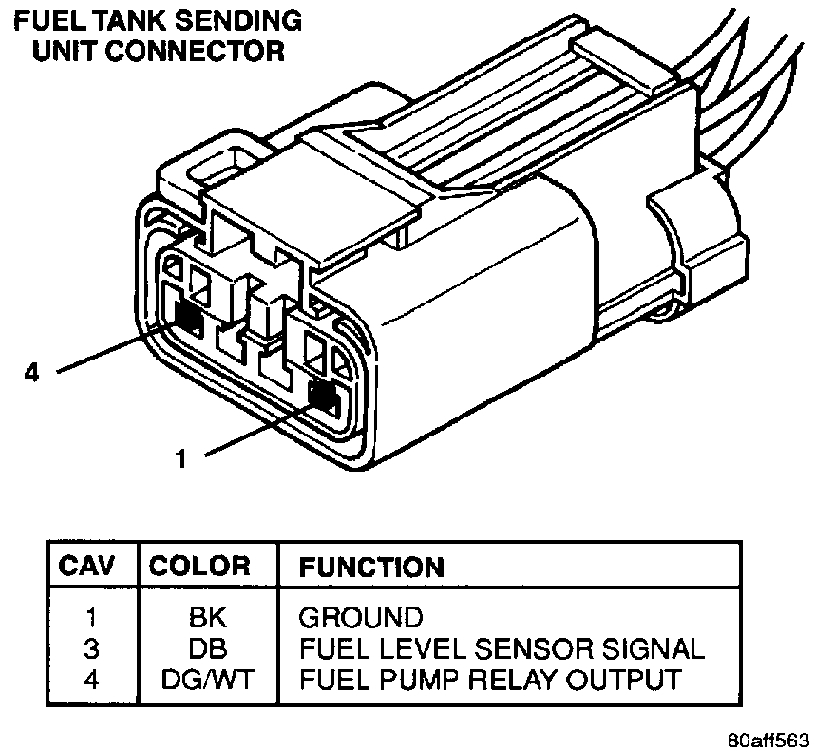 FUEL TANK SENDING UNIT CONNECTOR

4

1

| CAV | COLOR | FUNCTION |
|---|---|---|
| 1 | BK | GROUND |
| 3 | DB | FUEL LEVEL SENSOR SIGNAL |
| 4 | DG/WT | FUEL PUMP RELAY OUTPUT |

80aff563