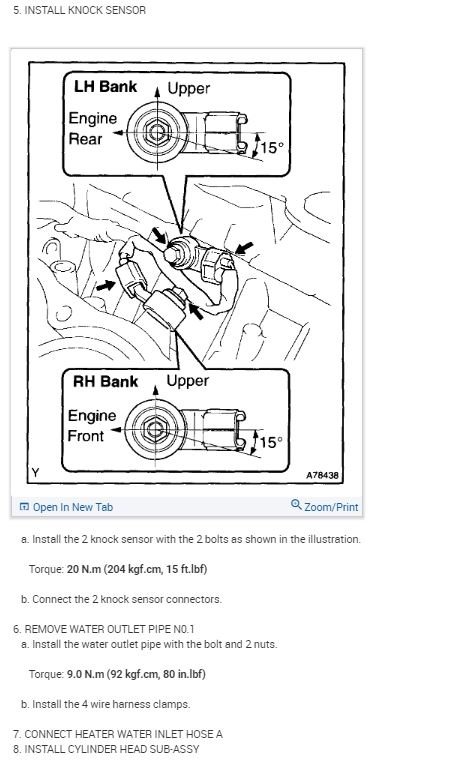 5. INSTALL KNOCK SENSOR

LH Bank
Upper
Engine
Rear
15°

RH Bank
Upper
Engine
Front
15°

Y
A78438

Open In New Tab
Zoom/Print

a. Install the 2 knock sensor with the 2 bolts as shown in the illustration.

Torque: 20 N.m (204 kgf.cm, 15 ft.lbf)

b. Connect the 2 knock sensor connectors.

6. REMOVE WATER OUTLET PIPE NO.1
a. Install the water outlet pipe with the bolt and 2 nuts.

Torque: 9.0 N.m (92 kgf.cm, 80 in.lbf)

b. Install the 4 wire harness clamps.

7. CONNECT HEATER WATER INLET HOSE A
8. INSTALL CYLINDER HEAD SUB-ASSY