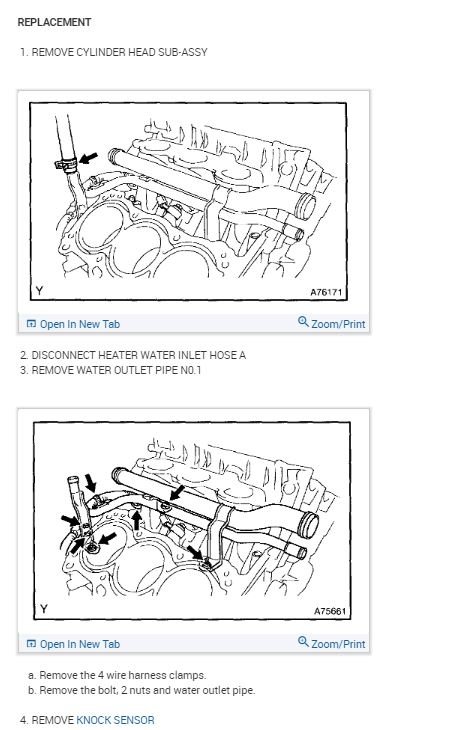 REPLACEMENT

1. REMOVE CYLINDER HEAD SUB-ASSY

Y

A76171

Open In New Tab

Zoom/Print

2. DISCONNECT HEATER WATER INLET HOSE A
3. REMOVE WATER OUTLET PIPE N0.1

Y

A75661

Open In New Tab

Zoom/Print

a. Remove the 4 wire harness clamps.
b. Remove the bolt, 2 nuts and water outlet pipe.

4. REMOVE KNOCK SENSOR