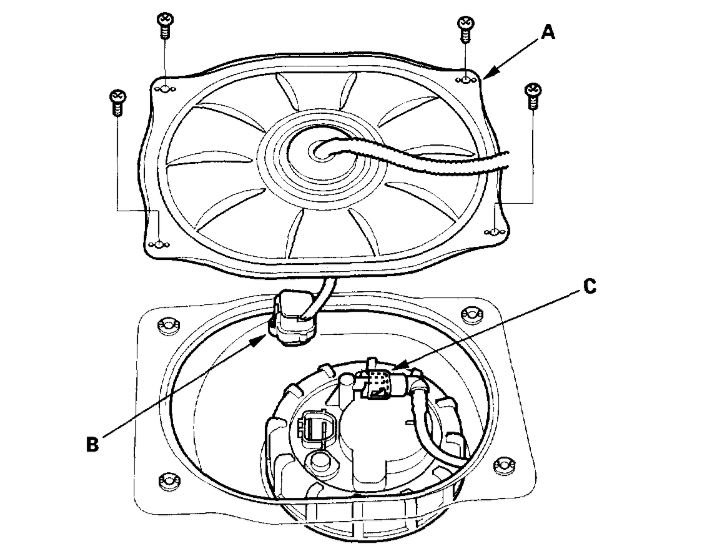 A

C

B