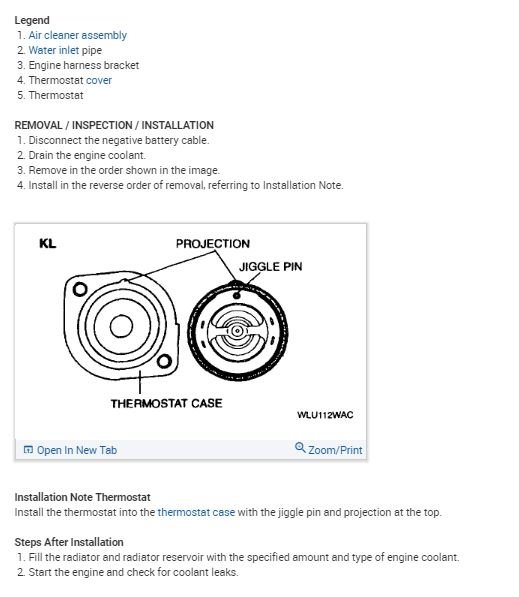 Legend
1. Air cleaner assembly
2. Water inlet pipe
3. Engine harness bracket
4. Thermostat cover
5. Thermostat

REMOVAL / INSPECTION / INSTALLATION
1. Disconnect the negative battery cable.
2. Drain the engine coolant.
3. Remove in the order shown in the image.
4. Install in the reverse order of removal, referring to Installation Note.

KL
PROJECTION
JIGGLE PIN
THERMOSTAT CASE
WLU112WAC

Open In New Tab
Zoom/Print

Installation Note Thermostat
Install the thermostat into the thermostat case with the jiggle pin and projection at the top.

Steps After Installation
1. Fill the radiator and radiator reservoir with the specified amount and type of engine coolant.
2. Start the engine and check for coolant leaks.